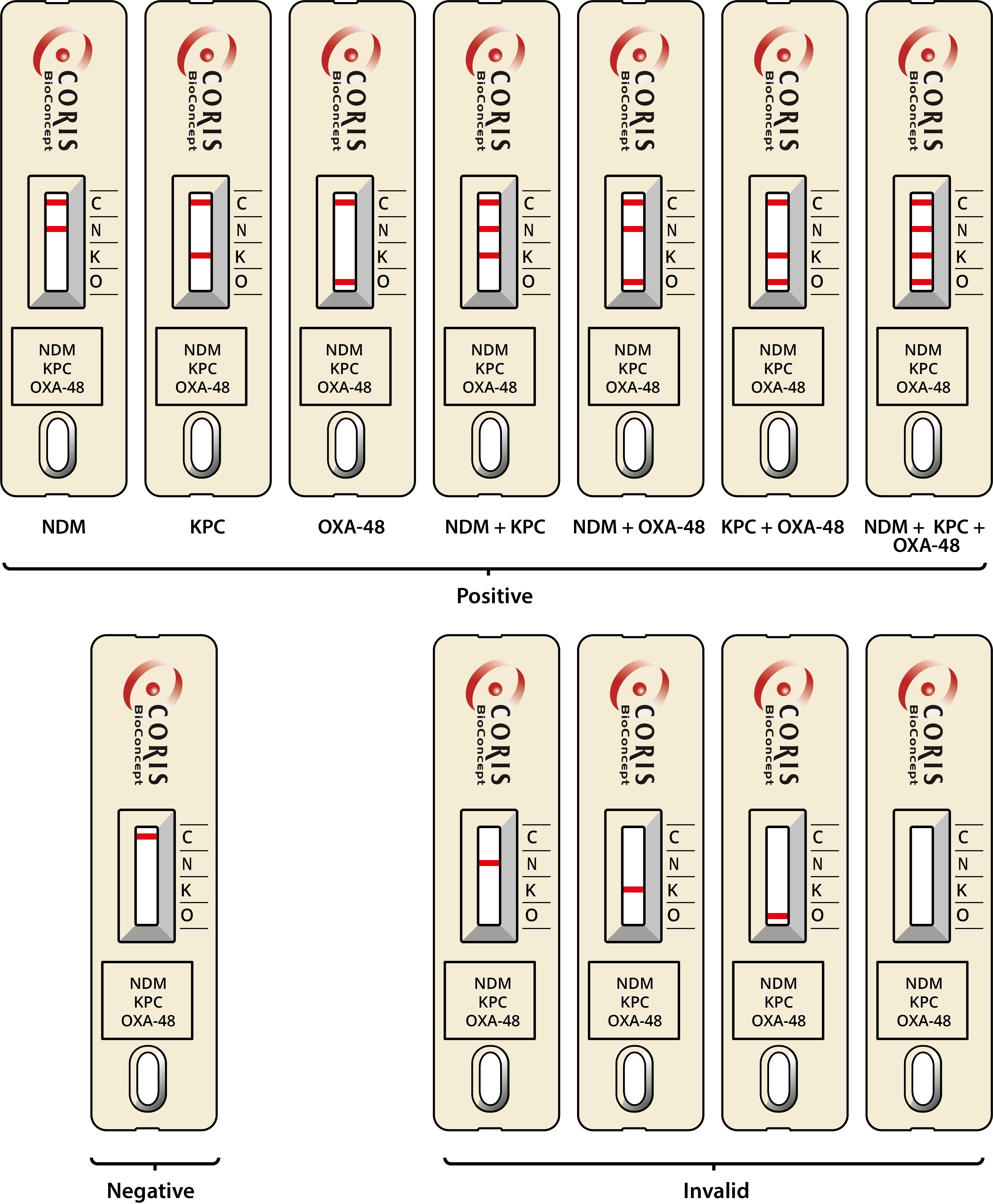 CORIS BioConcept
C
N
K
O
NDM
KPC
OXA-48

CORIS BioConcept
C
N
K
O
NDM
KPC
OXA-48

CORIS BioConcept
C
N
K
O
NDM
KPC
OXA-48

CORIS BioConcept
C
N
K
O
NDM
KPC
OXA-48

CORIS BioConcept
C
N
K
O
NDM
KPC
OXA-48

CORIS BioConcept
C
N
K
O
NDM
KPC
OXA-48

CORIS BioConcept
C
N
K
O
NDM
KPC
OXA-48

NDM

KPC

OXA-48

NDM + KPC

NDM + OXA-48

KPC + OXA-48

NDM + KPC + OXA-48

Positive

CORIS BioConcept
C
N
K
O
NDM
KPC
OXA-48

CORIS BioConcept
C
N
K
O
NDM
KPC
OXA-48

CORIS BioConcept
C
N
K
O
NDM
KPC
OXA-48

CORIS BioConcept
C
N
K
O
NDM
KPC
OXA-48

CORIS BioConcept
C
N
K
O
NDM
KPC
OXA-48

Negative

Invalid